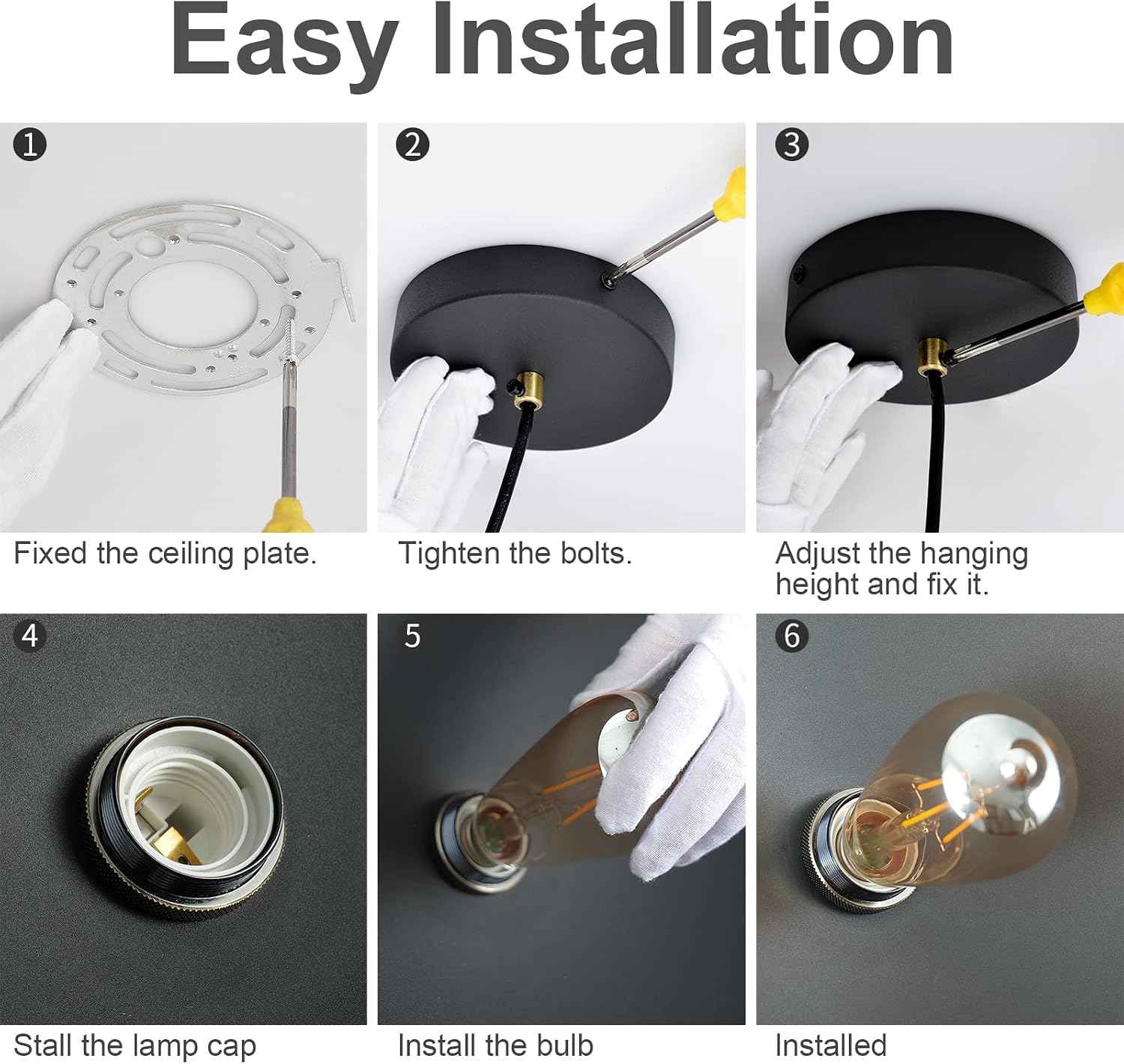 Easy Installation

1

Fixed the ceiling plate.

2

Tighten the bolts.

3

Adjust the hanging height and fix it.

4

Stall the lamp cap

5

Install the bulb

6

Installed