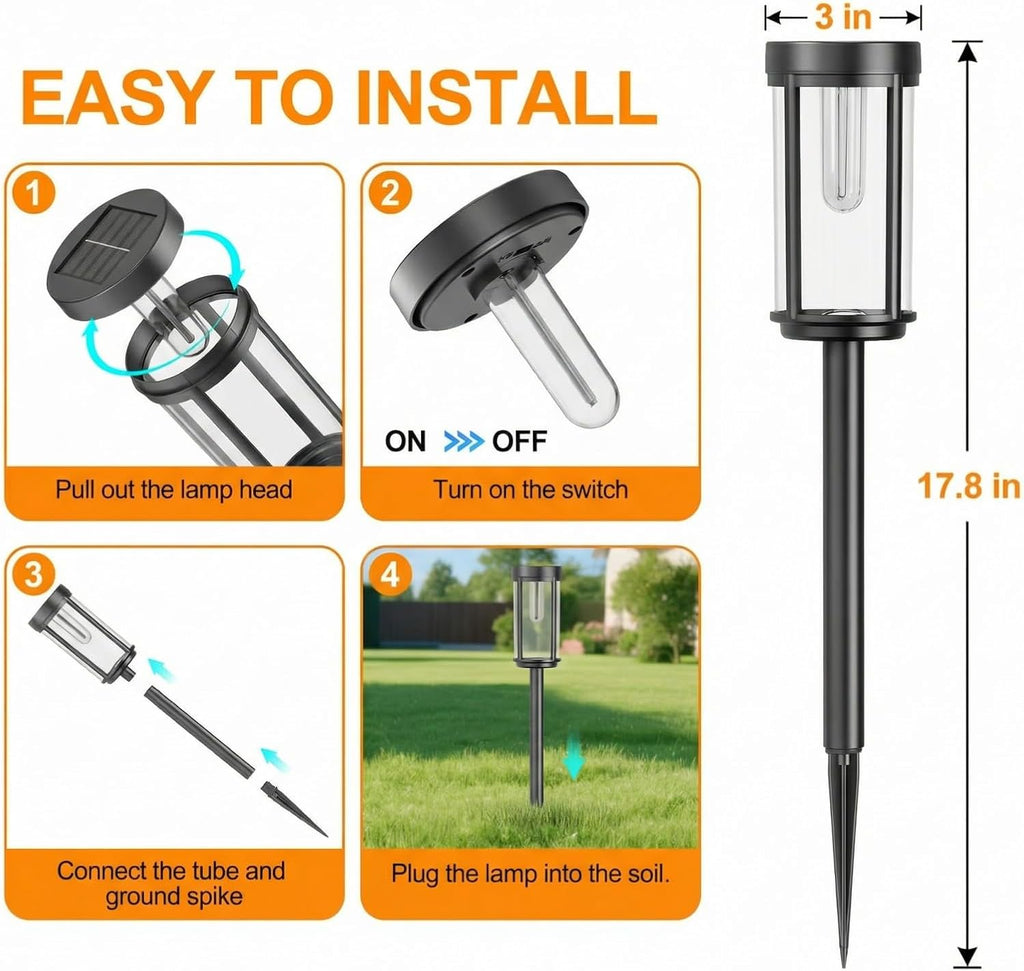 EASY TO INSTALL

1
Pull out the lamp head

2
ON OFF
Turn on the switch

3
Connect the tube and ground spike

4
Plug the lamp into the soil.

3 in

17.8 in